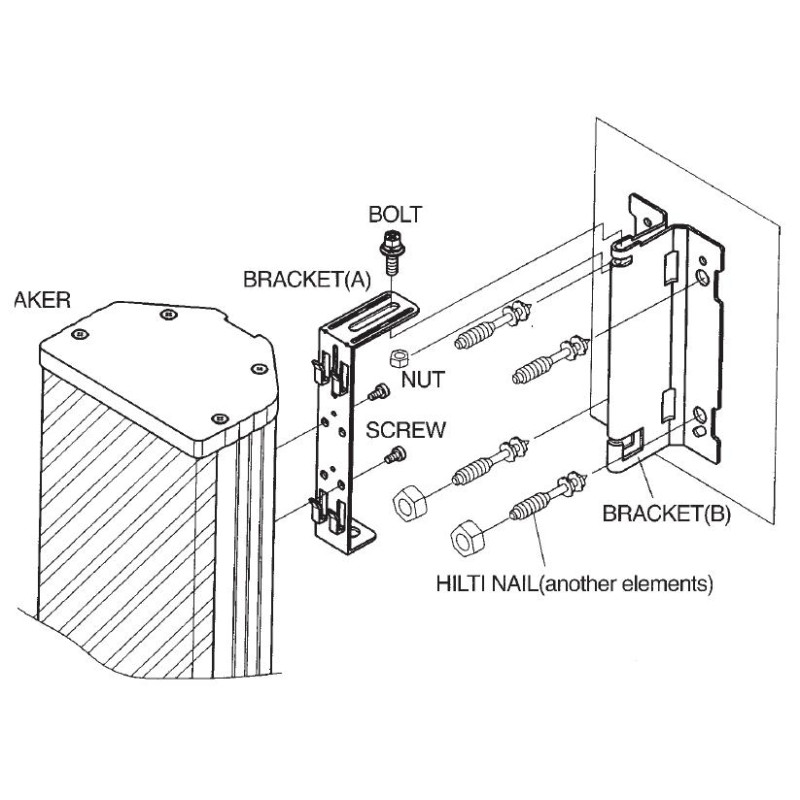 BOLT
BRACKET(A)
AKER
NUT
SCREW
BRACKET(B)
HILTI NAIL(another elements)