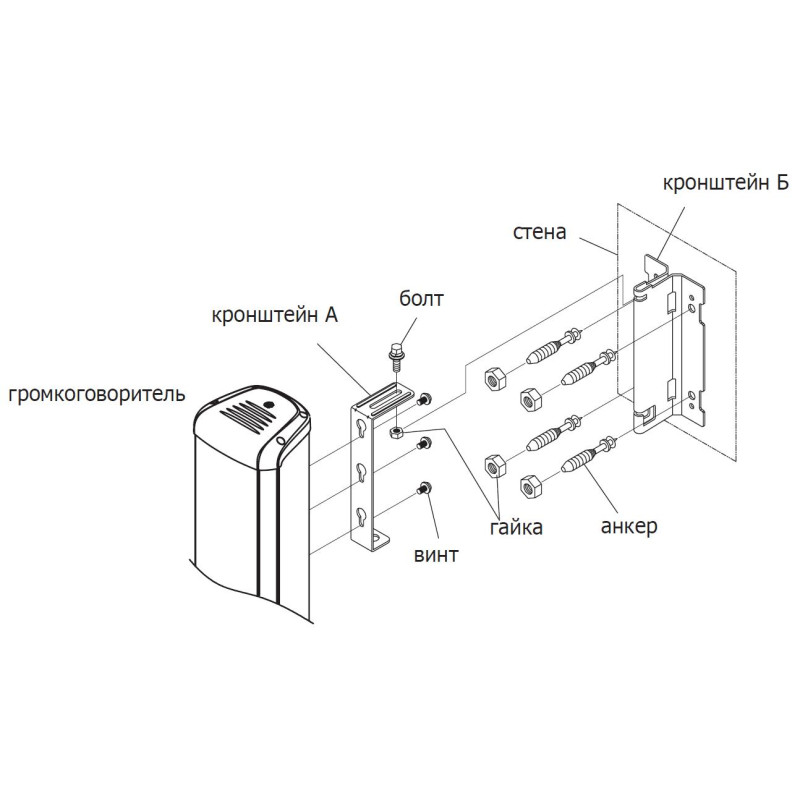 кронштейн Б

стена

болт

кронштейн А

громкоговоритель

гайка

анкер

винт