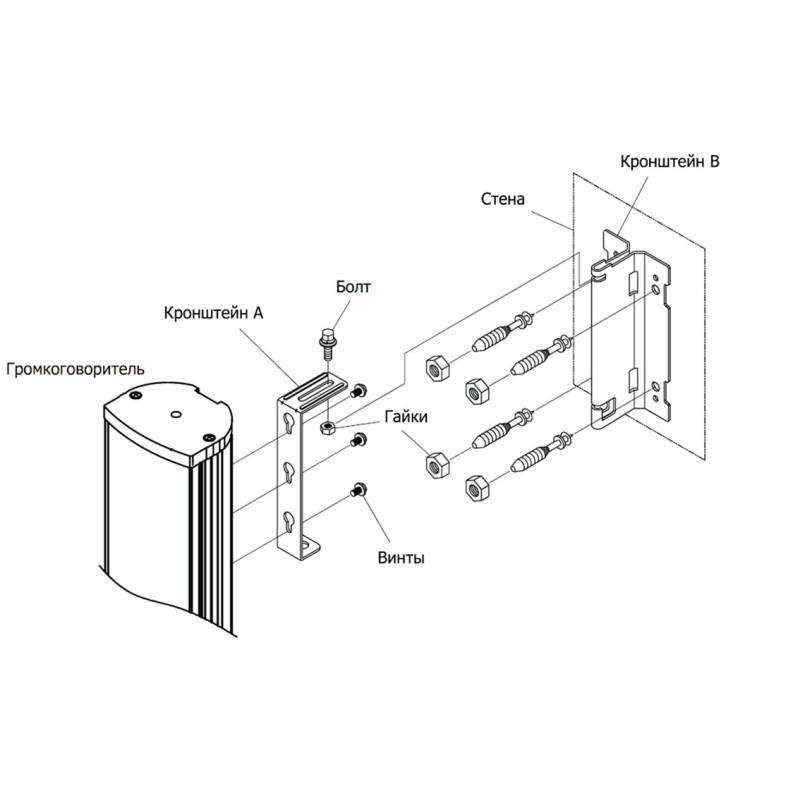 Кронштейн B

Стена

Болт

Кронштейн A

Громкоговоритель

Гайки

Винты