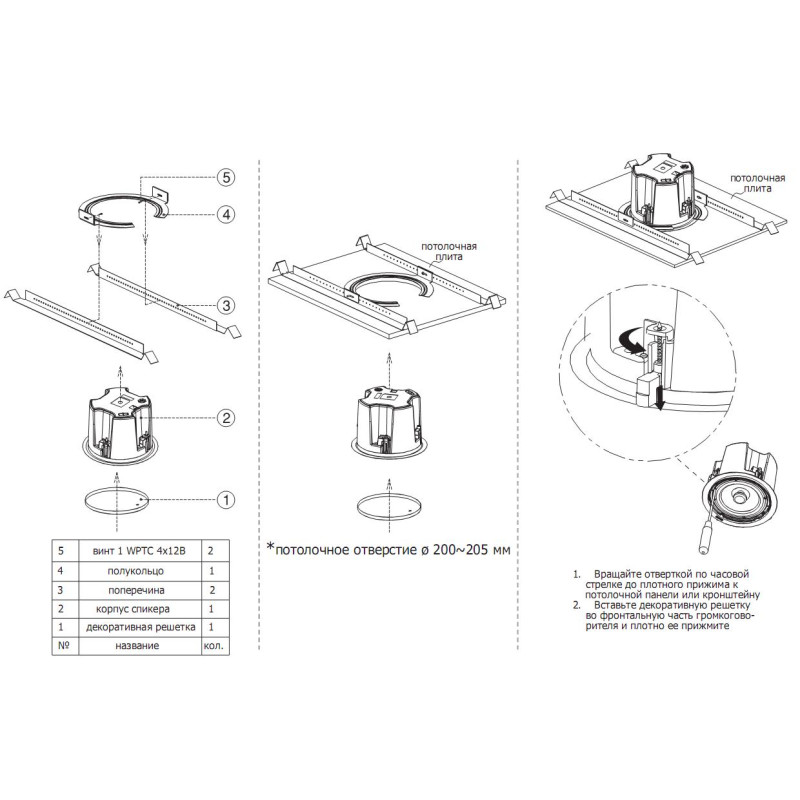 5

4

3

2

1

| 5 | винт 1 WPTC 4x12B | 2 |
|---|---|---|
| 4 | полукольцо | 1 |
| 3 | поперечина | 2 |
| 2 | корпус спикера | 1 |
| 1 | декоративная решетка | 1 |
| № | название | кол. |

потолочная плита

*потолочное отверстие ø 200~205 мм

потолочная плита

1. Вращайте отверткой по часовой стрелке до плотного прижима к потолочной панели или кронштейну
2. Вставьте декоративную решетку во фронтальную часть громкоговорителя и плотно ее прижмите