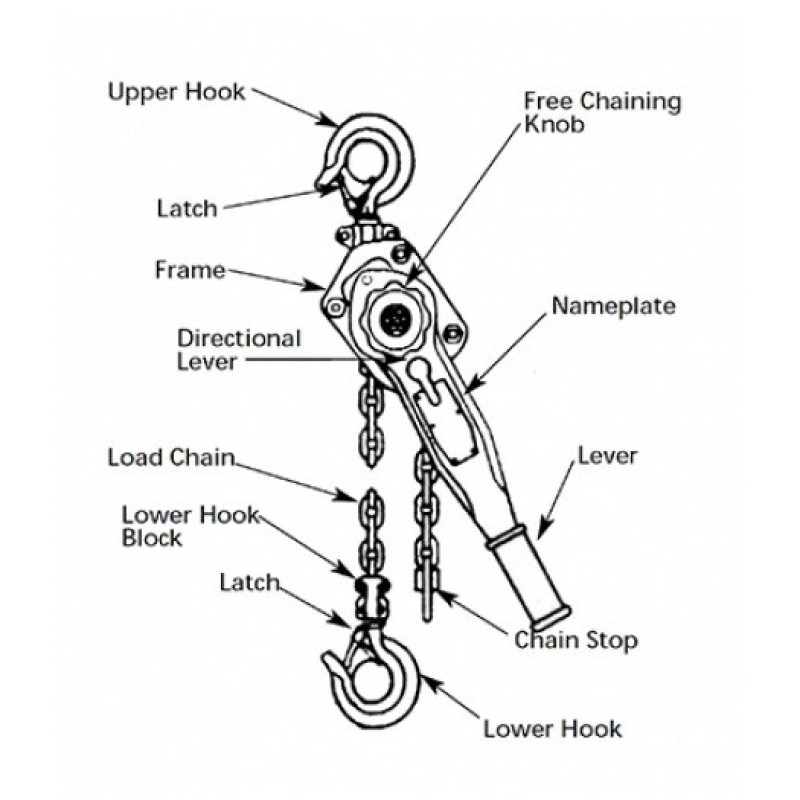 Upper Hook

Free Chaining Knob

Latch

Frame

Nameplate

Directional Lever

Load Chain

Lever

Lower Hook Block

Latch

Chain Stop

Lower Hook