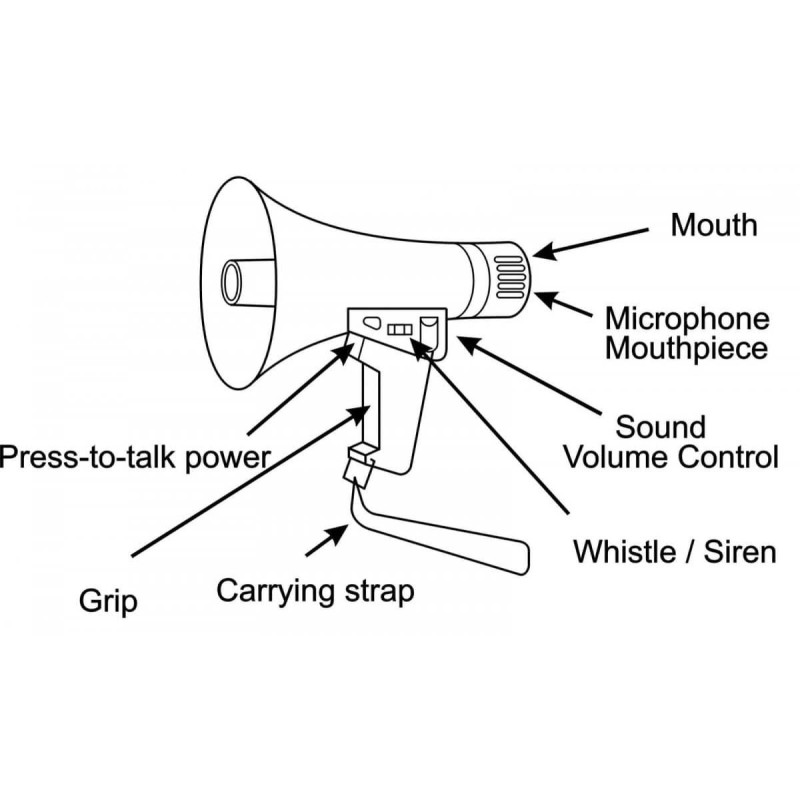 Mouth

Microphone
Mouthpiece

Sound
Volume Control

Press-to-talk power

Whistle / Siren

Grip

Carrying strap