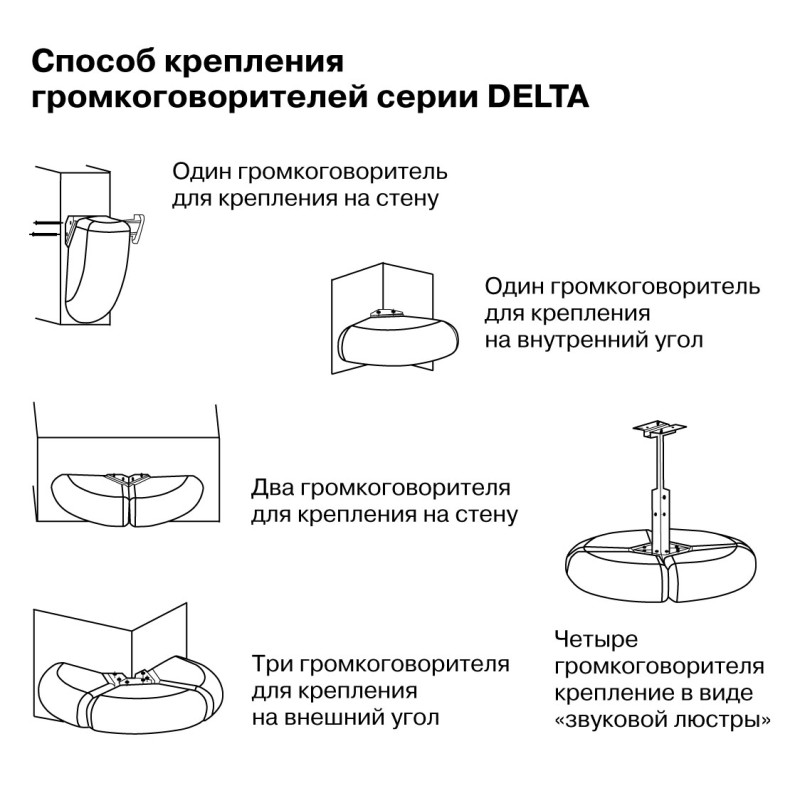 Способ крепления громкоговорителей серии DELTA

Один громкоговоритель для крепления на стену

Один громкоговоритель для крепления на внутренний угол

Два громкоговорителя для крепления на стену

Три громкоговорителя для крепления на внешний угол

Четыре громкоговорителя крепление в виде «звуковой люстры»