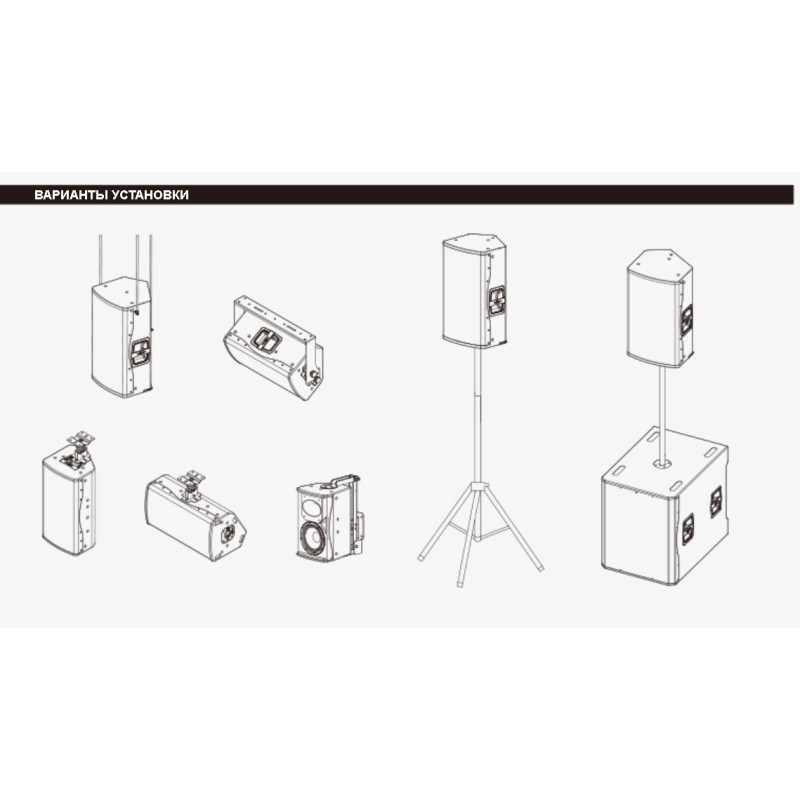 ВАРИАНТЫ УСТАНОВКИ