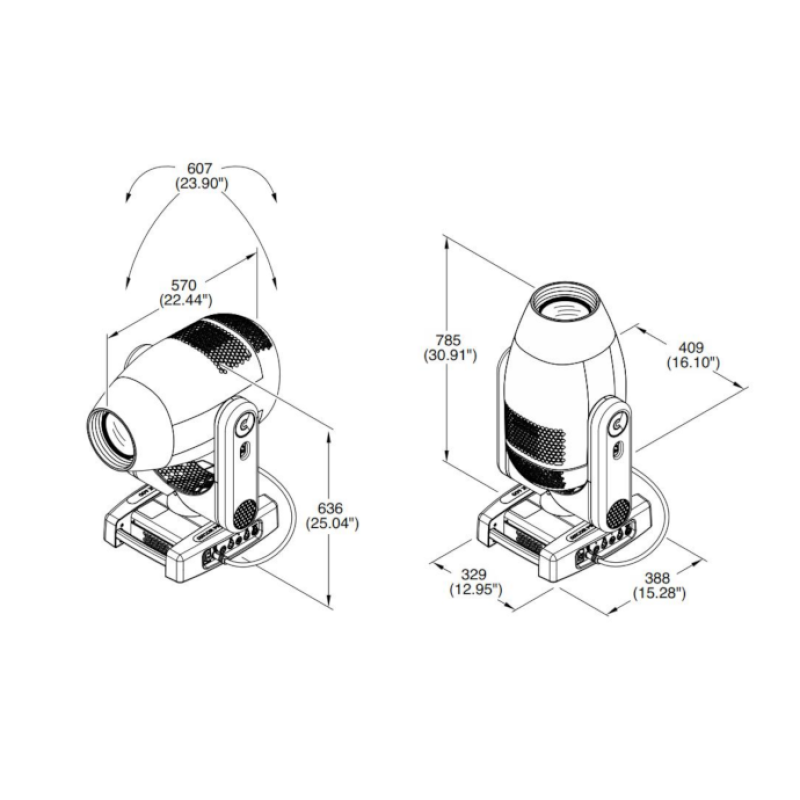 607
(23.90")

570
(22.44")

636
(25.04")

785
(30.91")

409
(16.10")

329
(12.95")

388
(15.28")