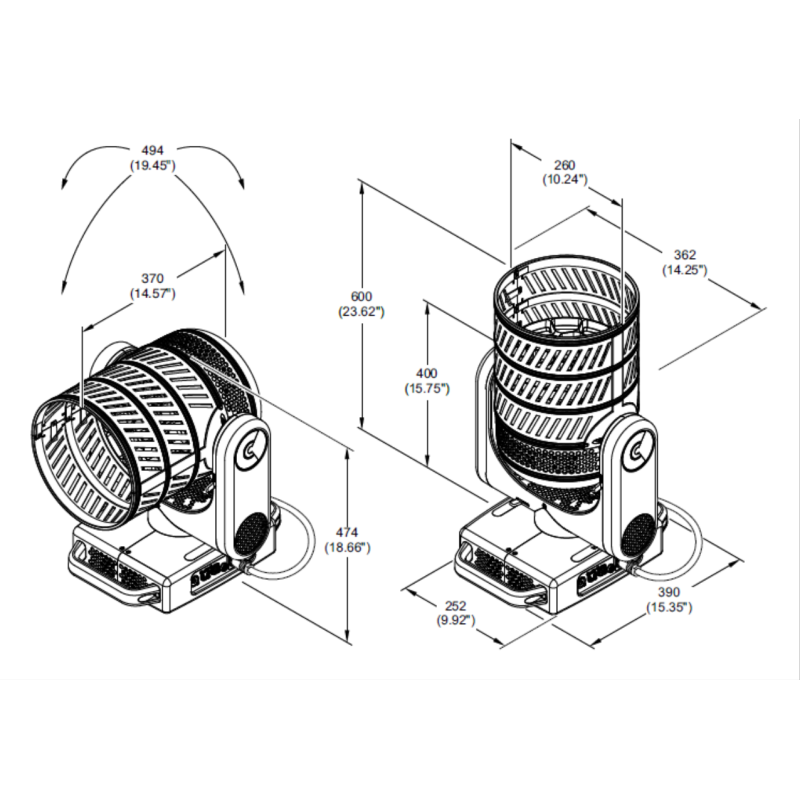 494
(19.45")

370
(14.57")

474
(18.66")

260
(10.24")

362
(14.25")

600
(23.62")

400
(15.75")

252
(9.92")

390
(15.35")